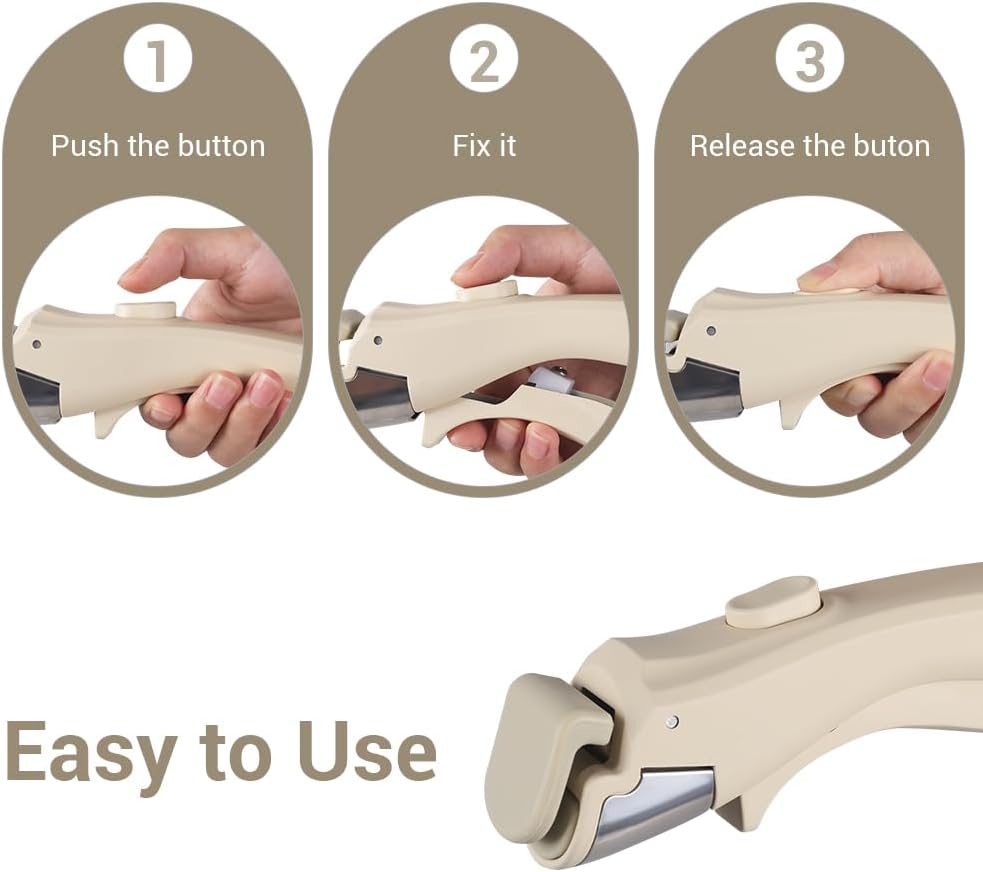 1
Push the button

2
Fix it

3
Release the buton

Easy to Use